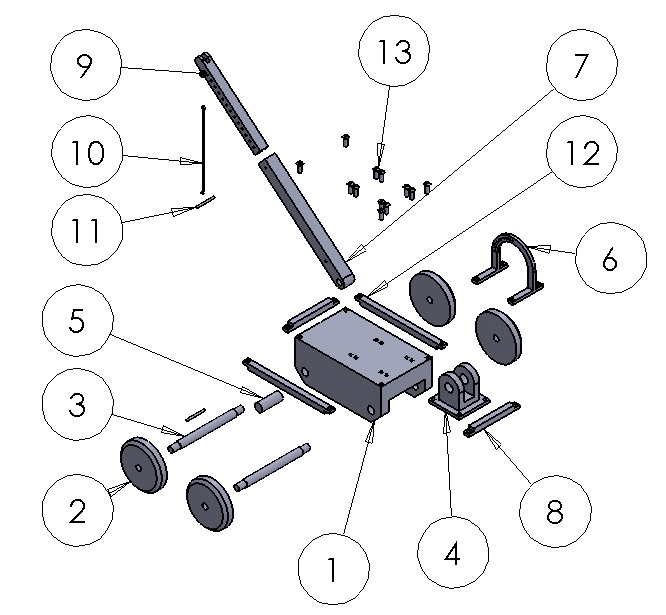 9
13
7
10
12
11
6
5
3
2
1
4
8